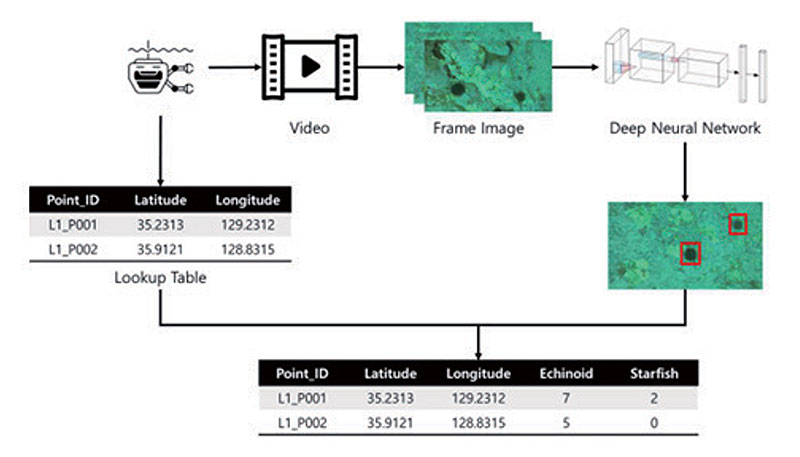 Video

Frame Image

Deep Neural Network

| Point_ID | Latitude | Longitude |
|---|---|---|
| L1_P001 | 35.2313 | 129.2312 |
| L1_P002 | 35.9121 | 128.8315 |

Lookup Table

| Point_ID | Latitude | Longitude | Echinoid | Starfish |
|---|---|---|---|---|
| L1_P001 | 35.2313 | 129.2312 | 7 | 2 |
| L1_P002 | 35.9121 | 128.8315 | 5 | 0 |